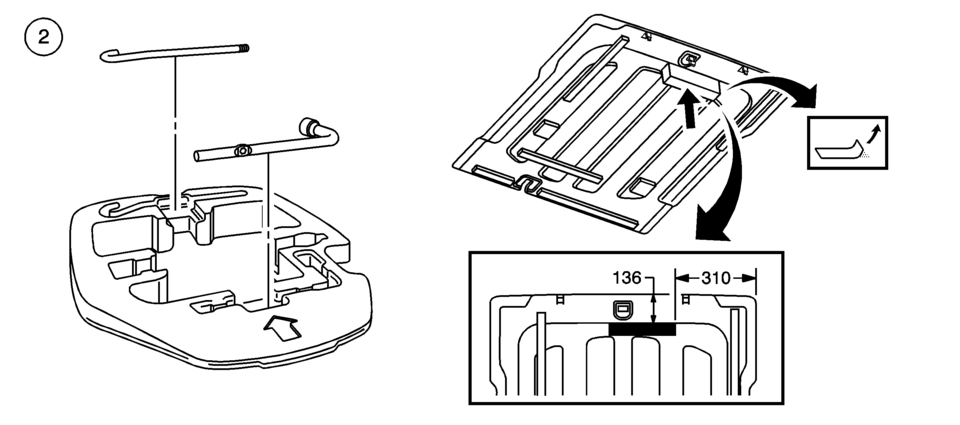 2

136

310