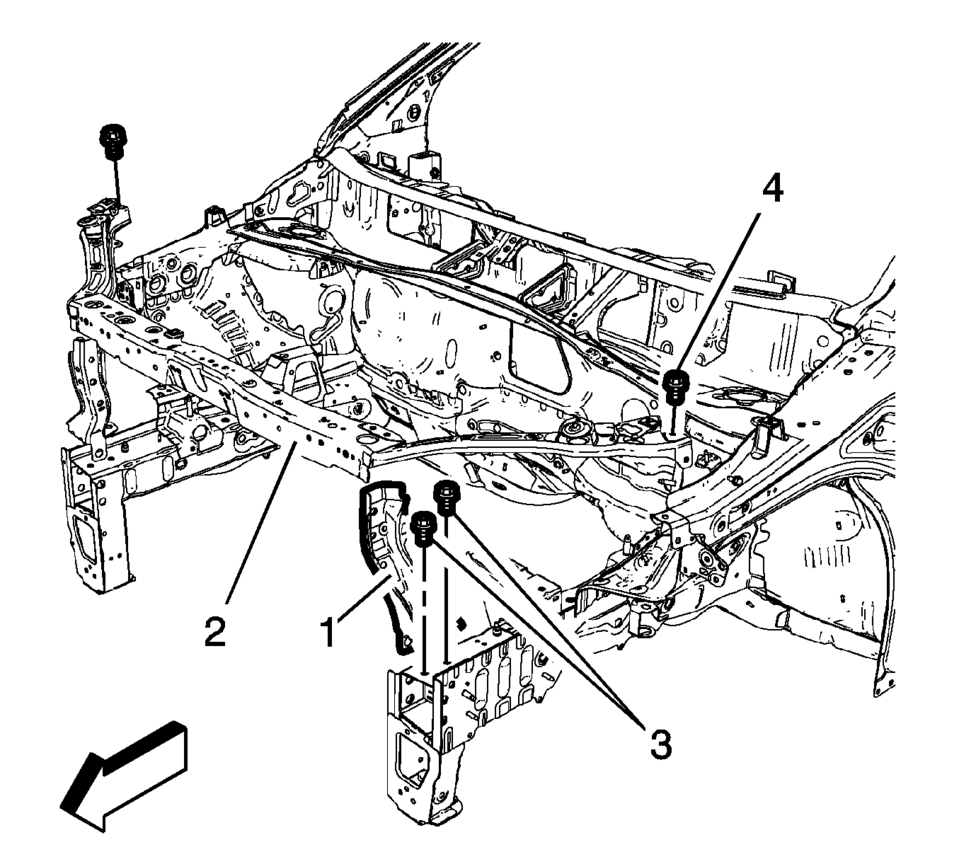 4
2
1
3