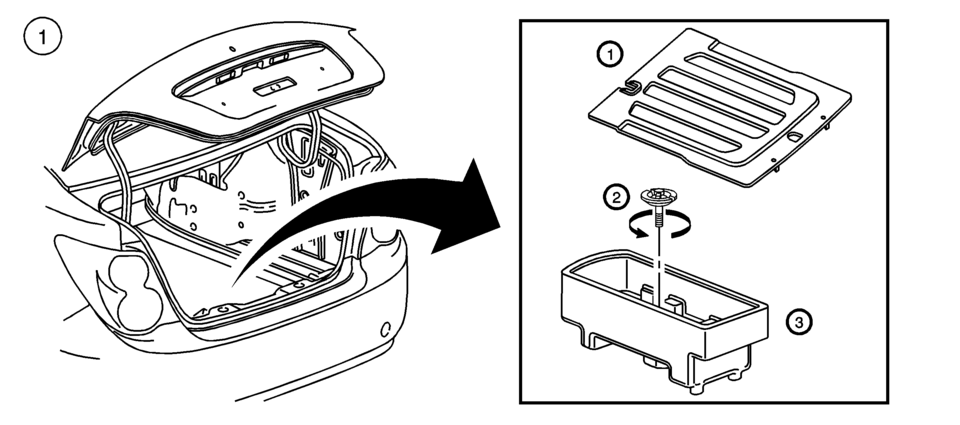 1

1

2

3