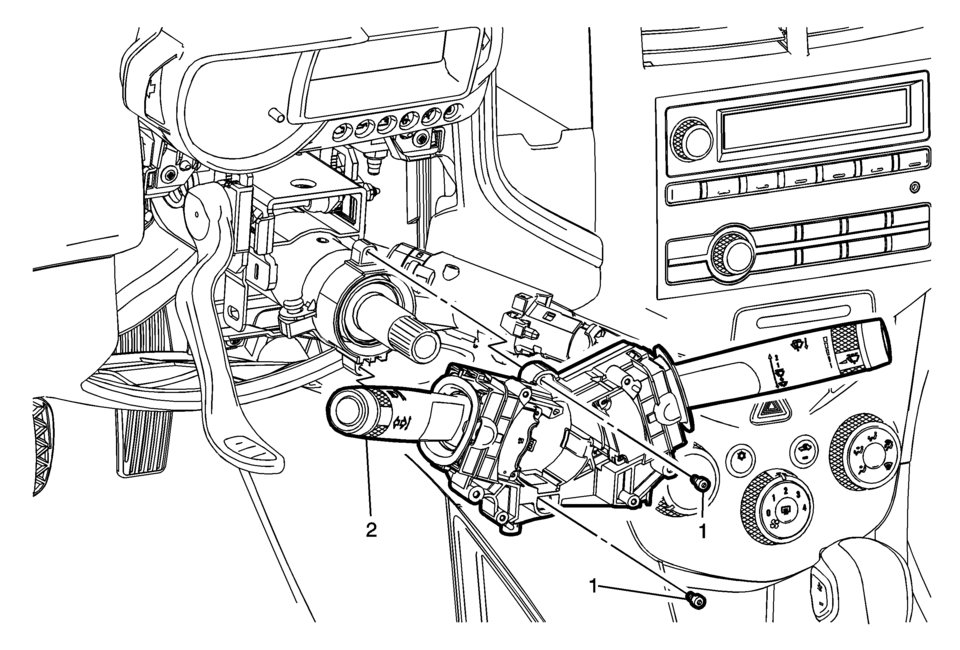 2
1
1