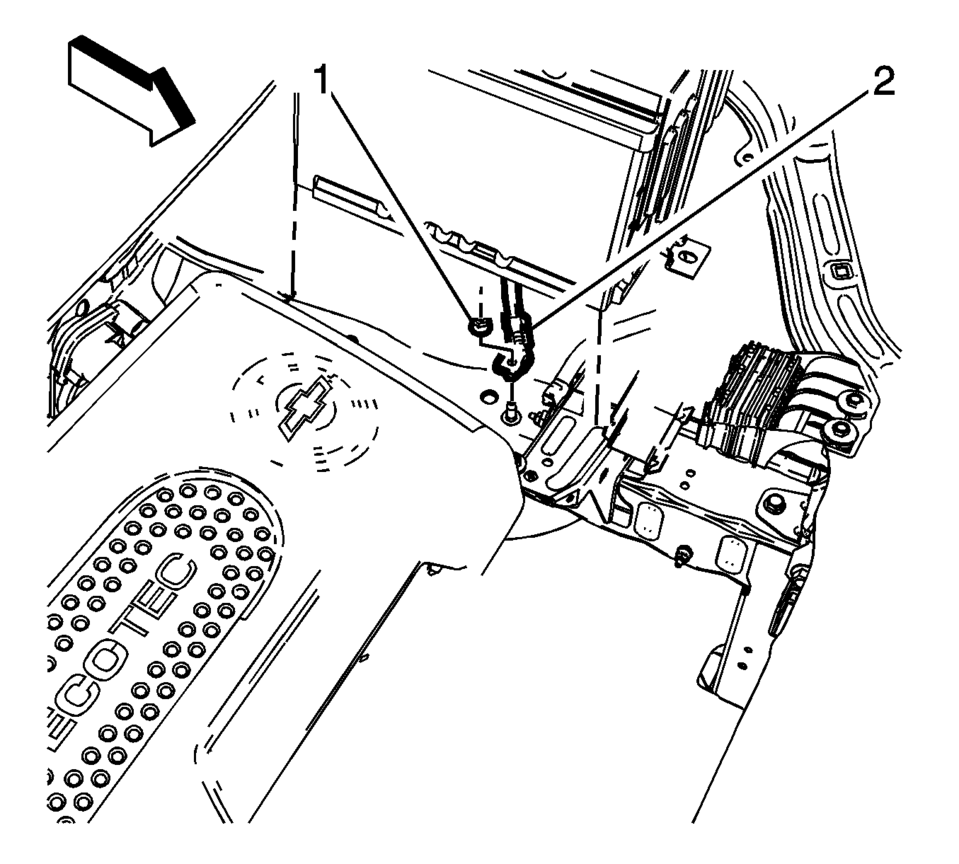 1
2
ECOTEC