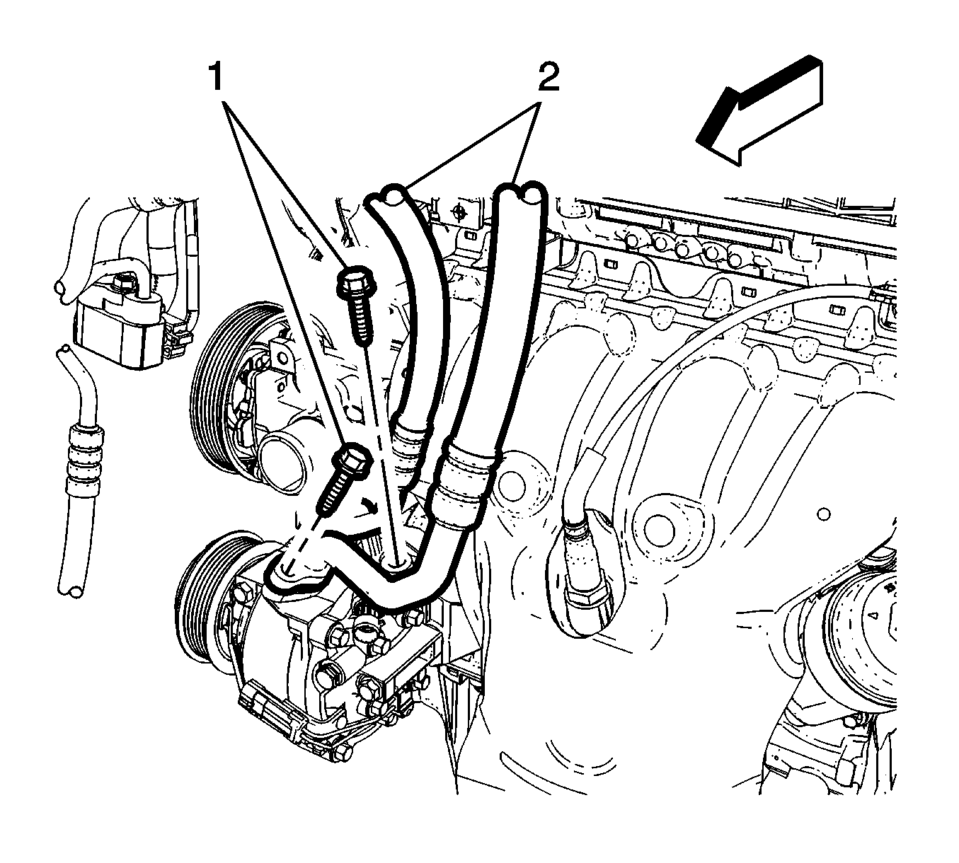 1
2