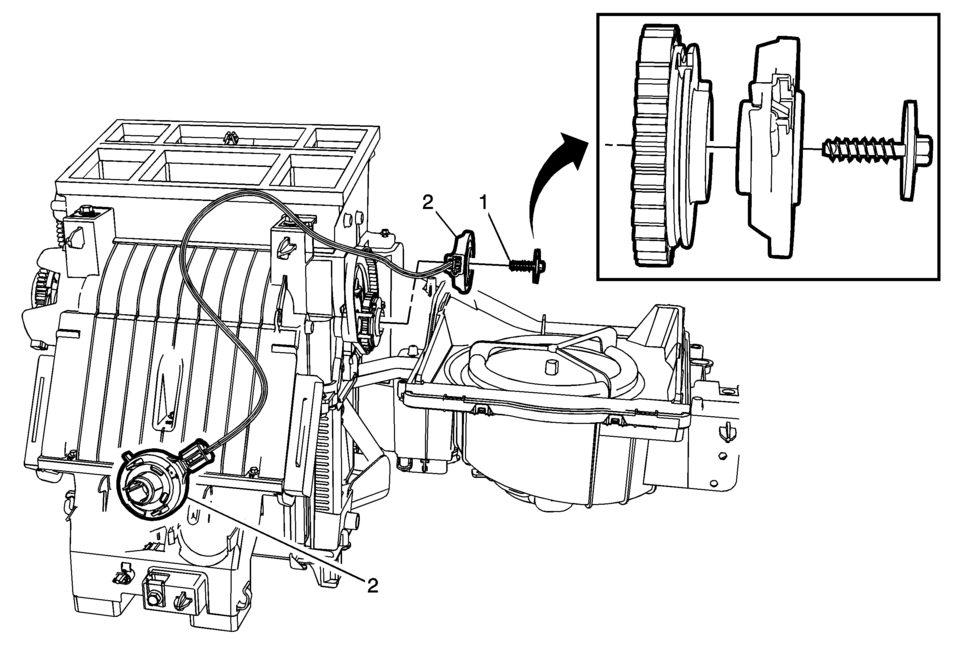 2
1
2