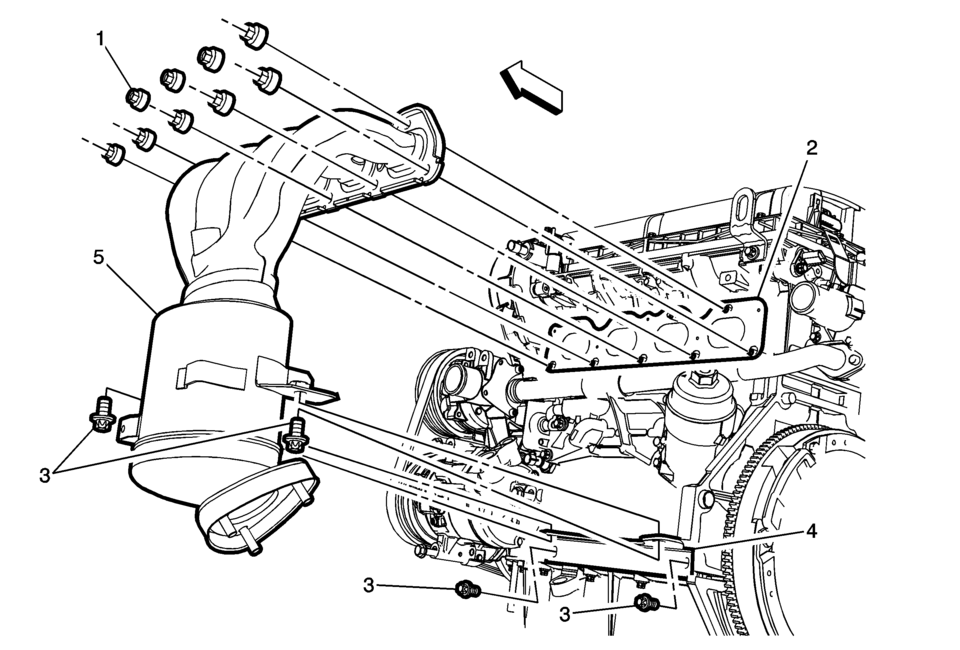 1
2
5
3
4
3
3