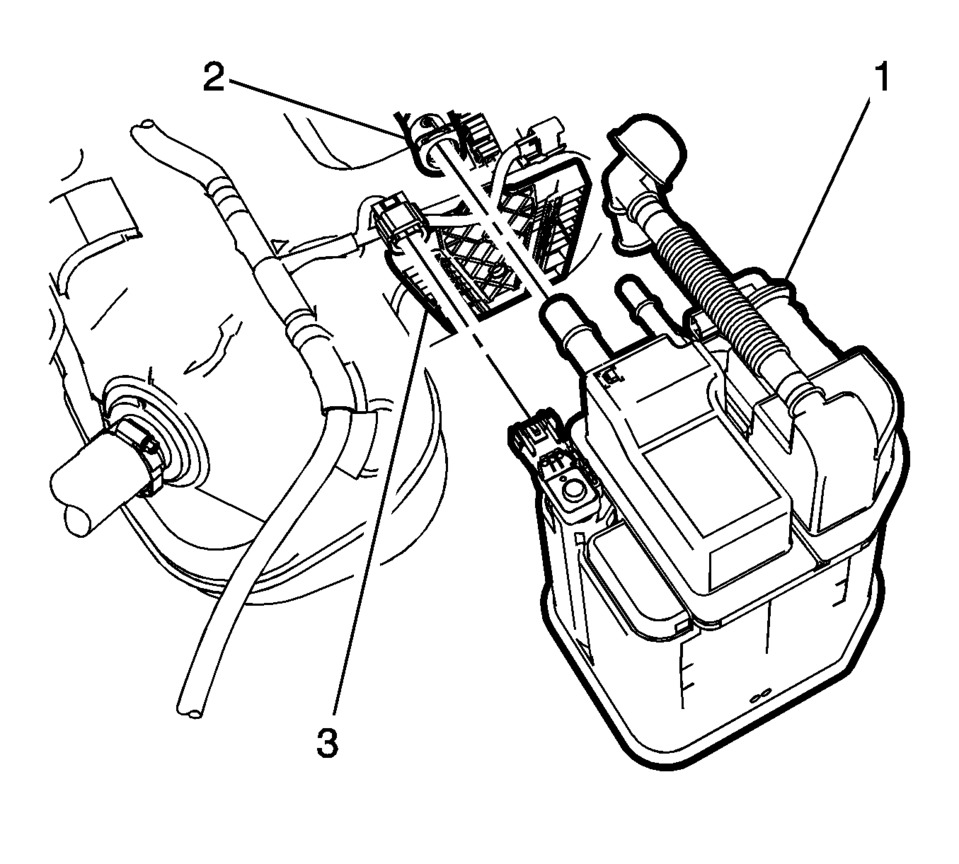 2
1
3