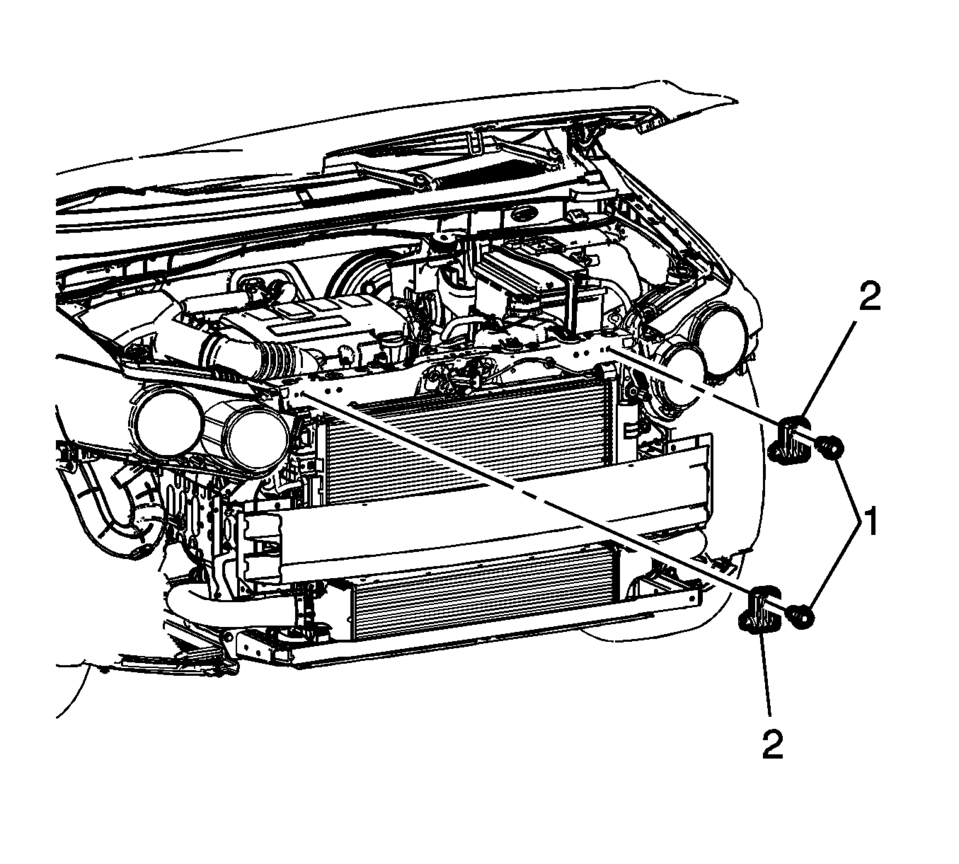 2
1
2