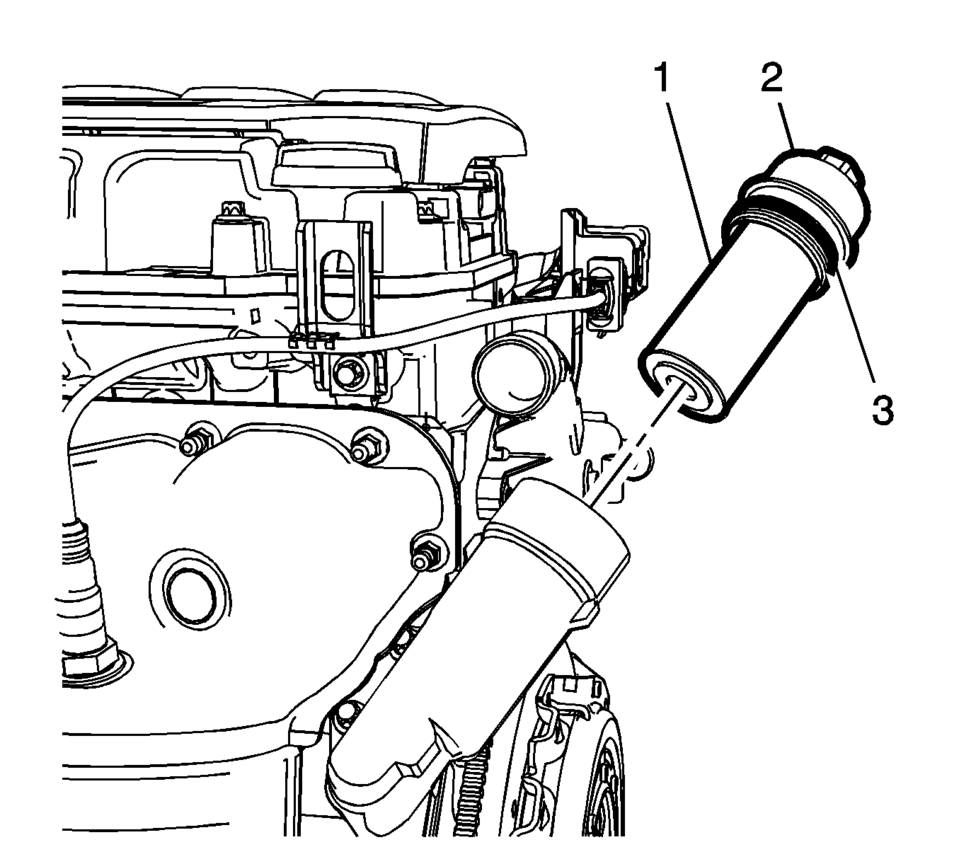 1
2
3