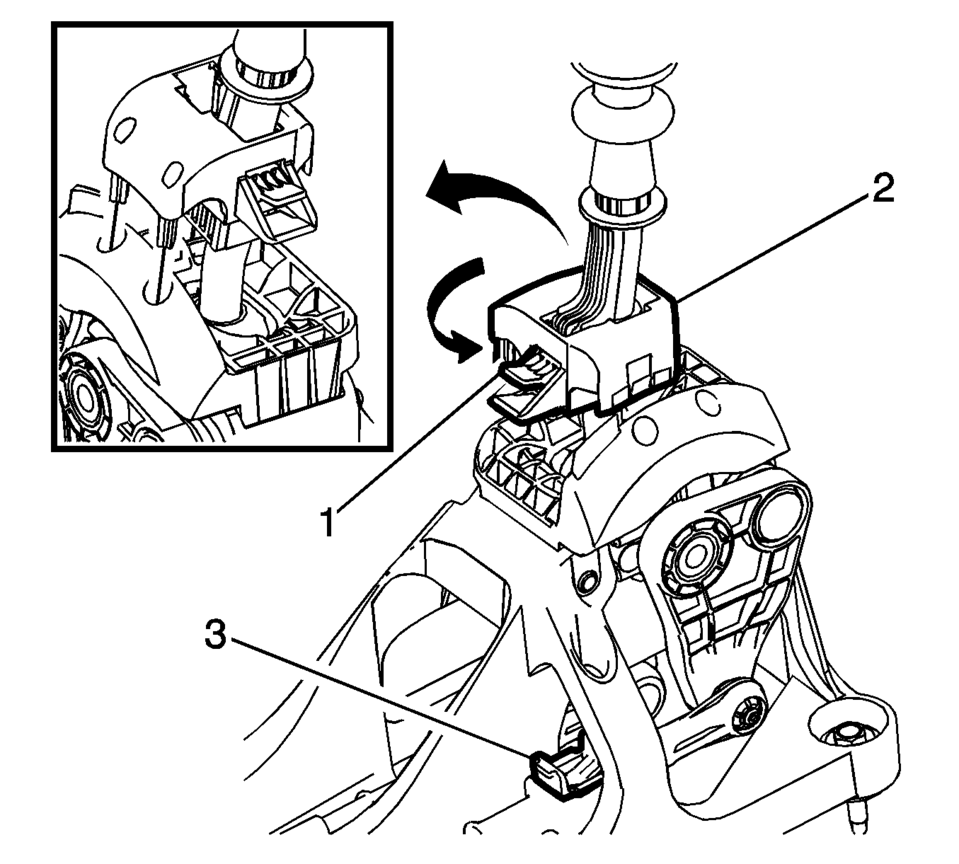 2
1
3