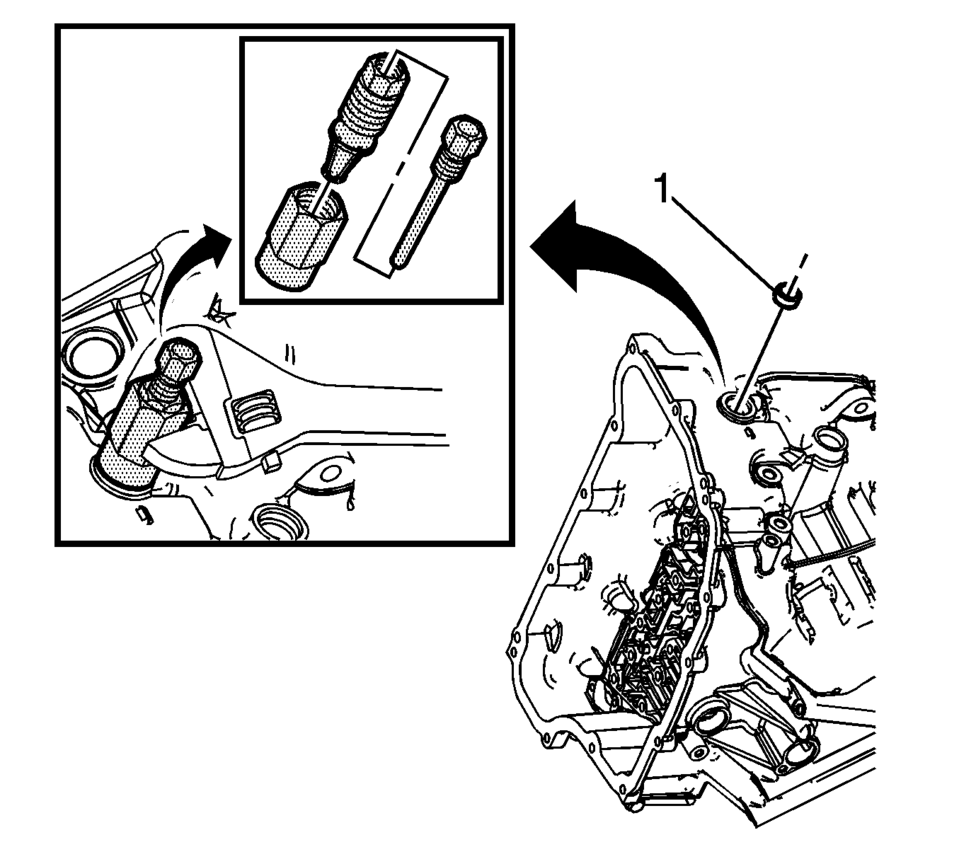 1