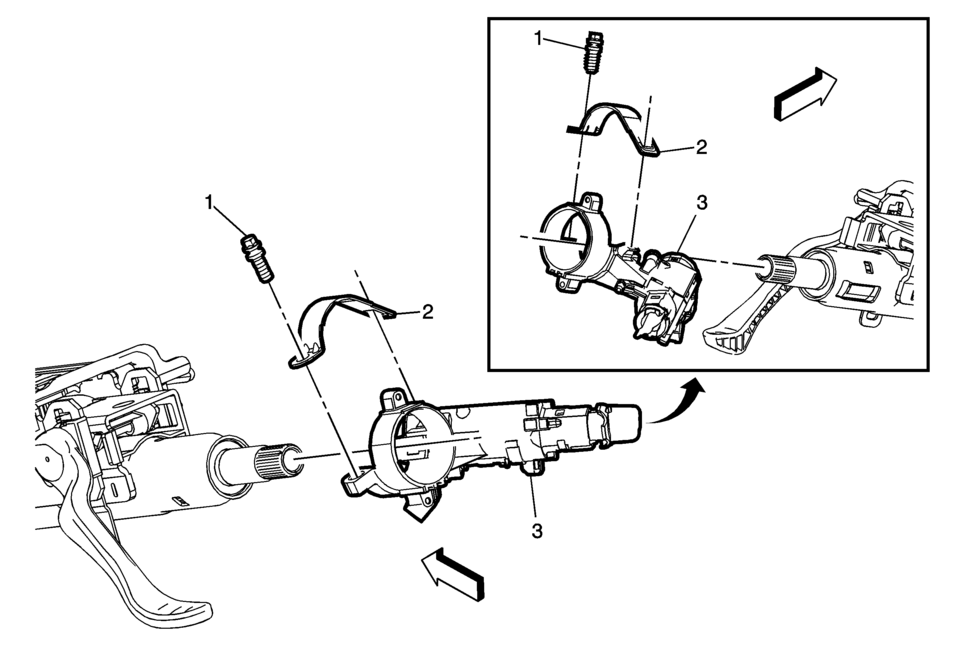 1
2
3
1
2
3