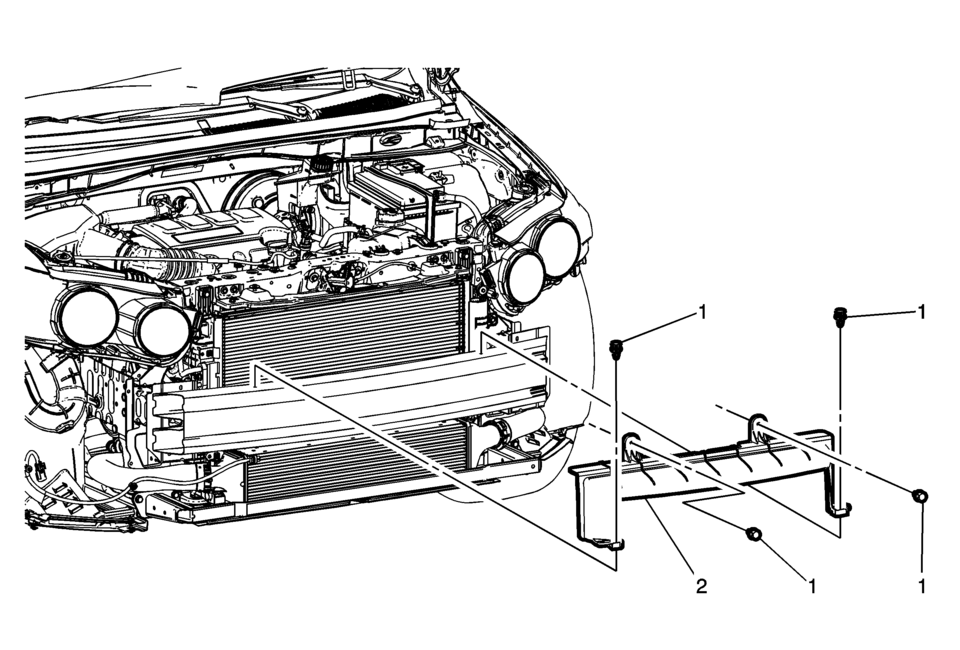 1
1
2
1
1