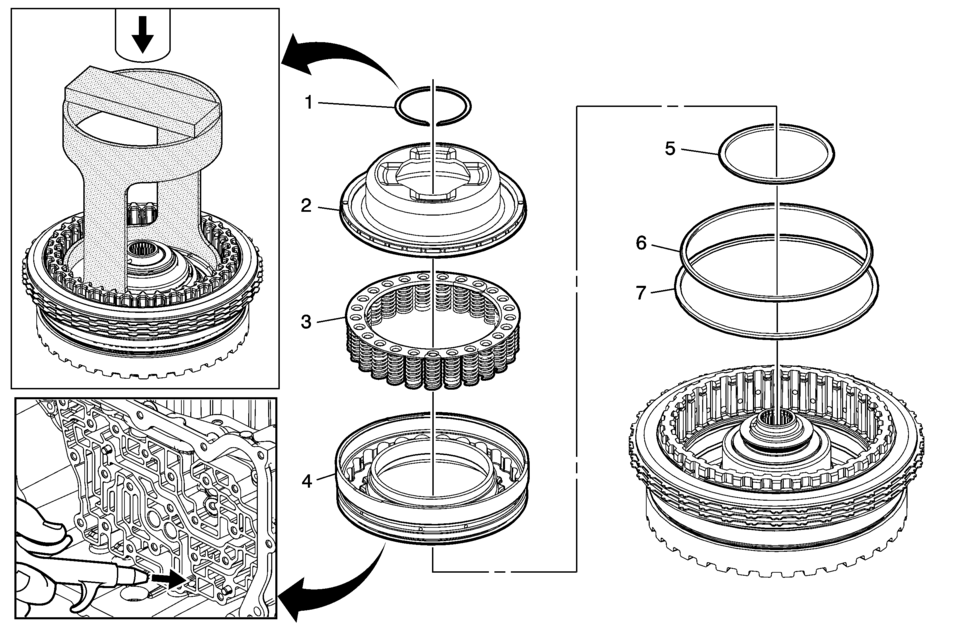 1
2
3
4
5
6
7