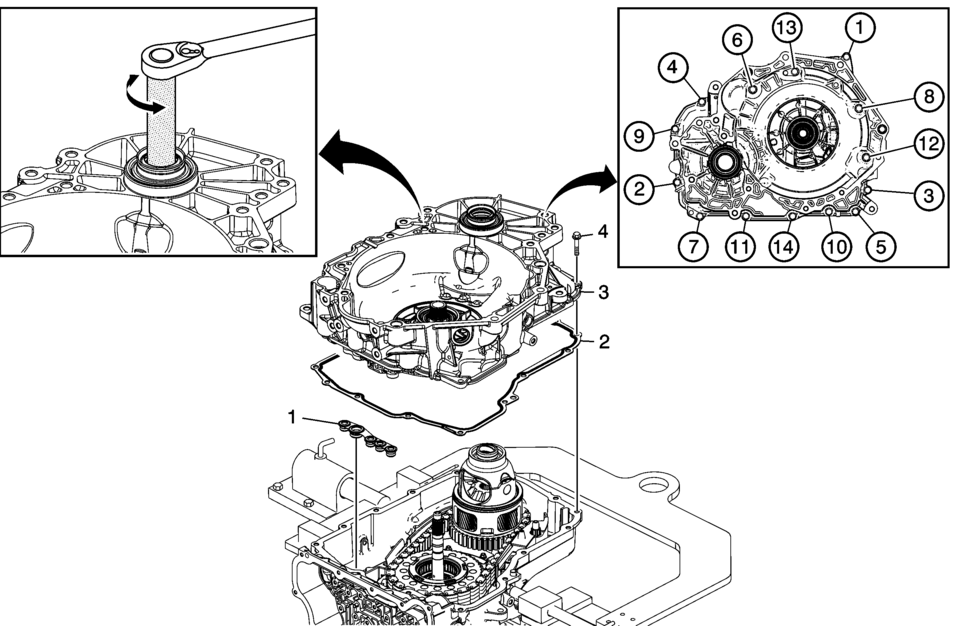 6
13
1
4
8
9
12
2
3
7
11
14
10
5
4
3
2
1