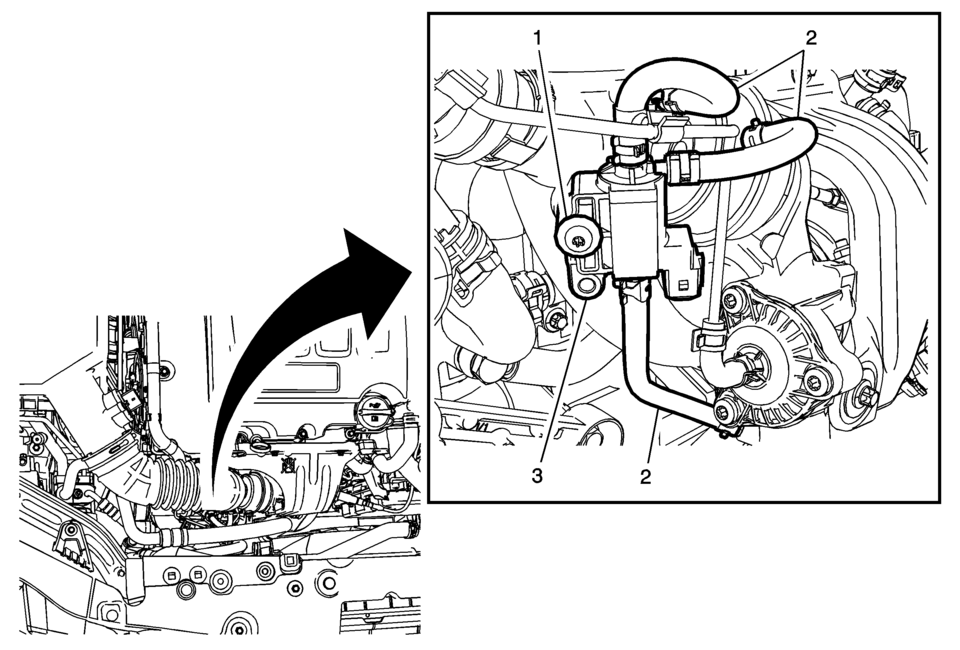 1
2
3
2