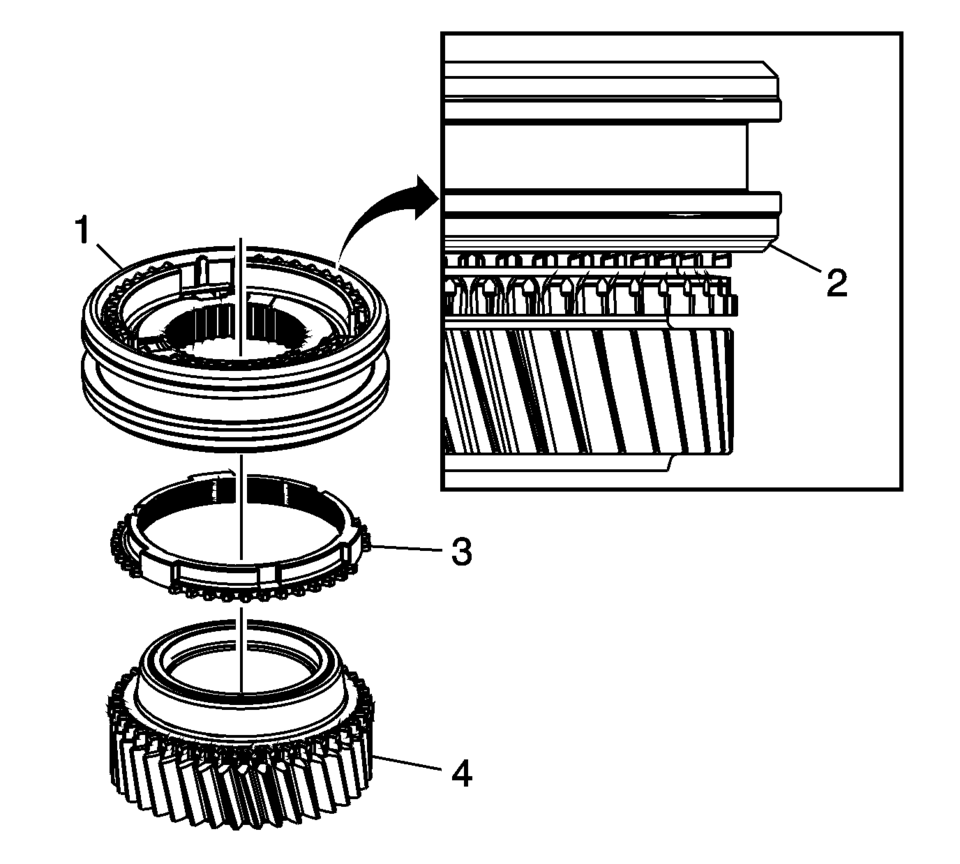 1
2
3
4