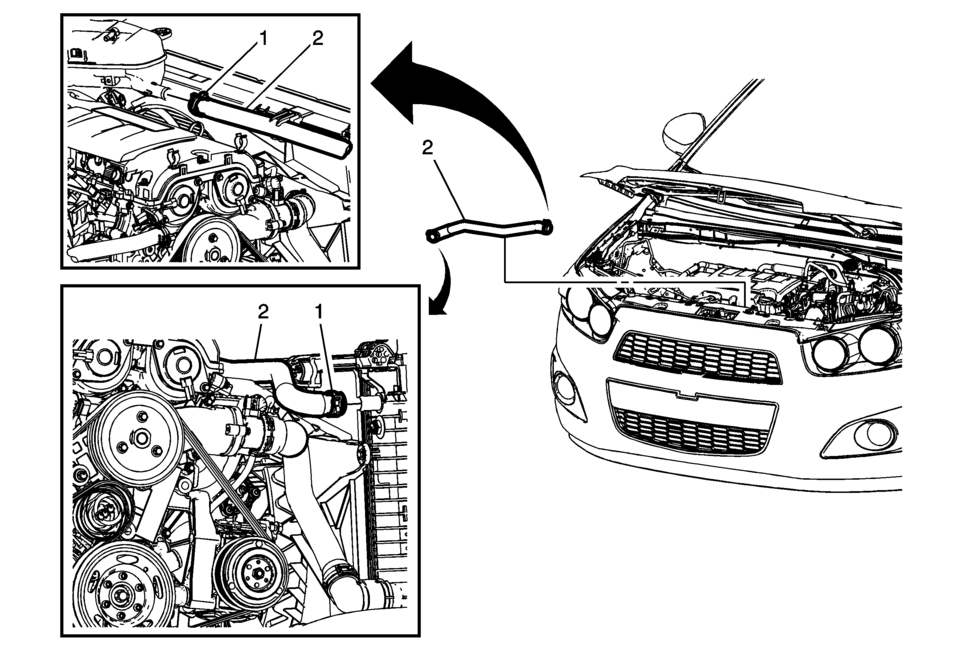 1
2
2
2
1