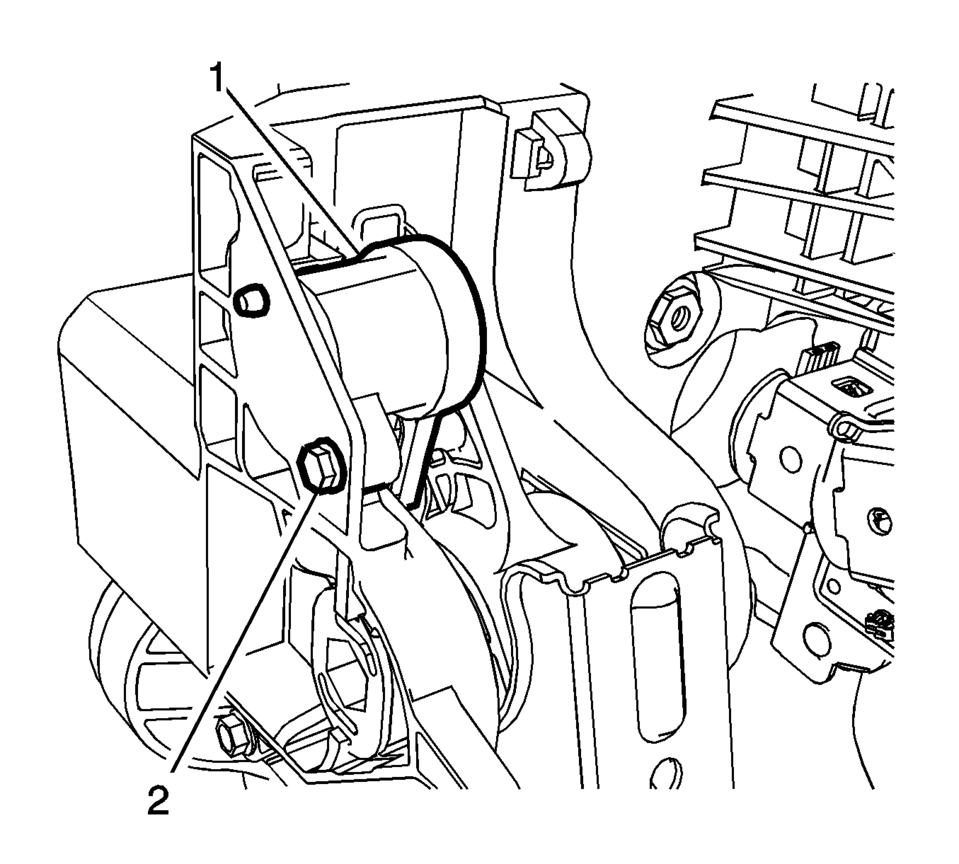 1

2