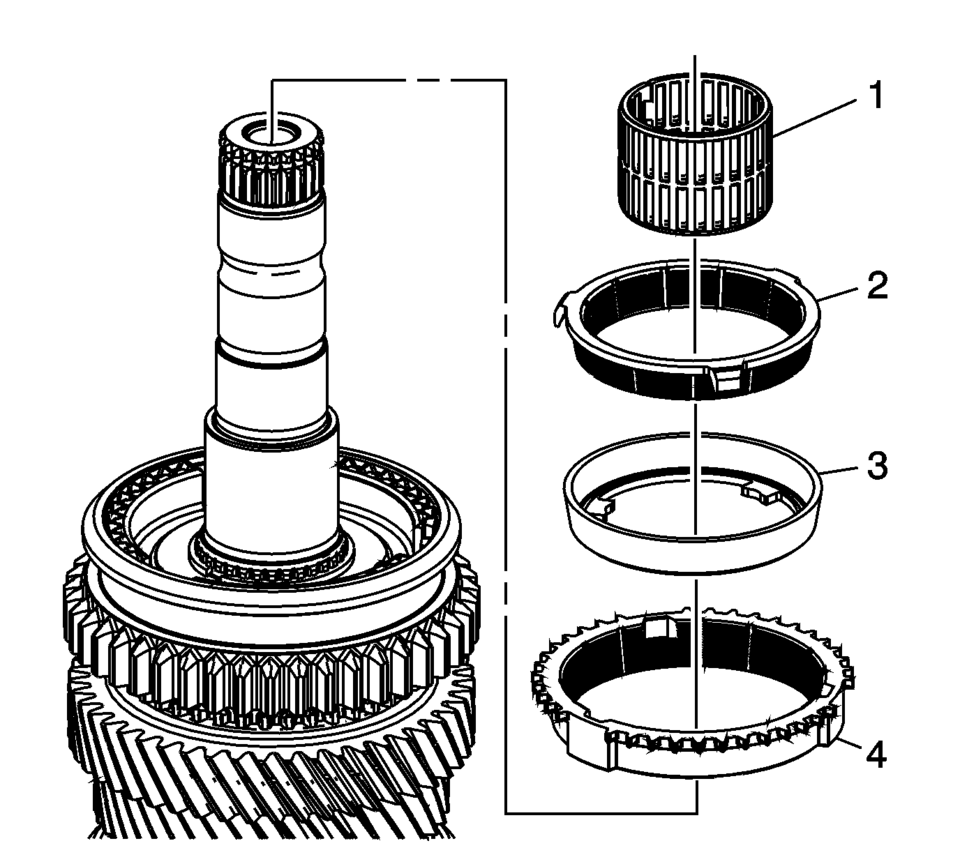 1
2
3
4