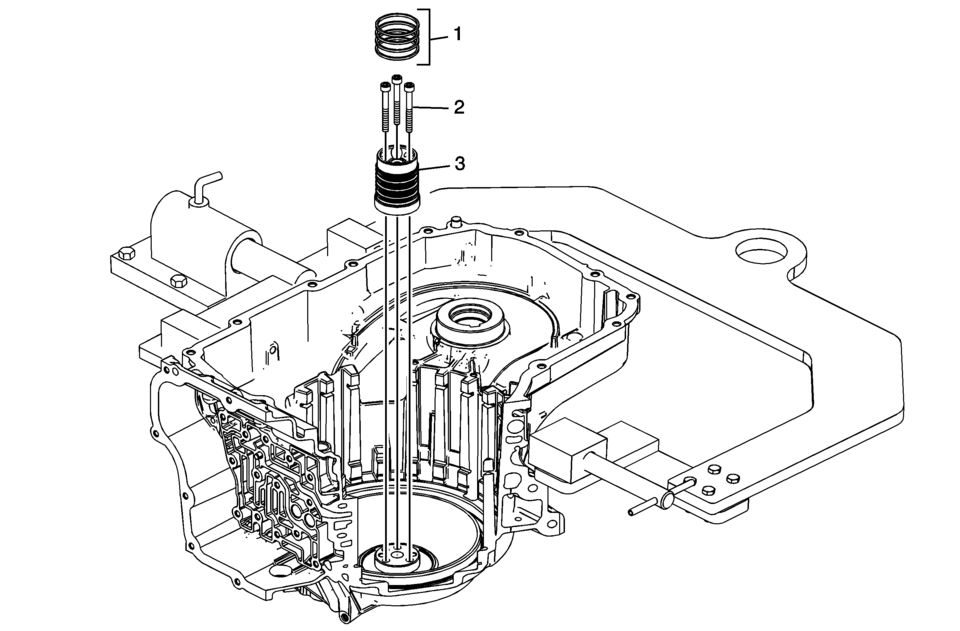 1
2
3