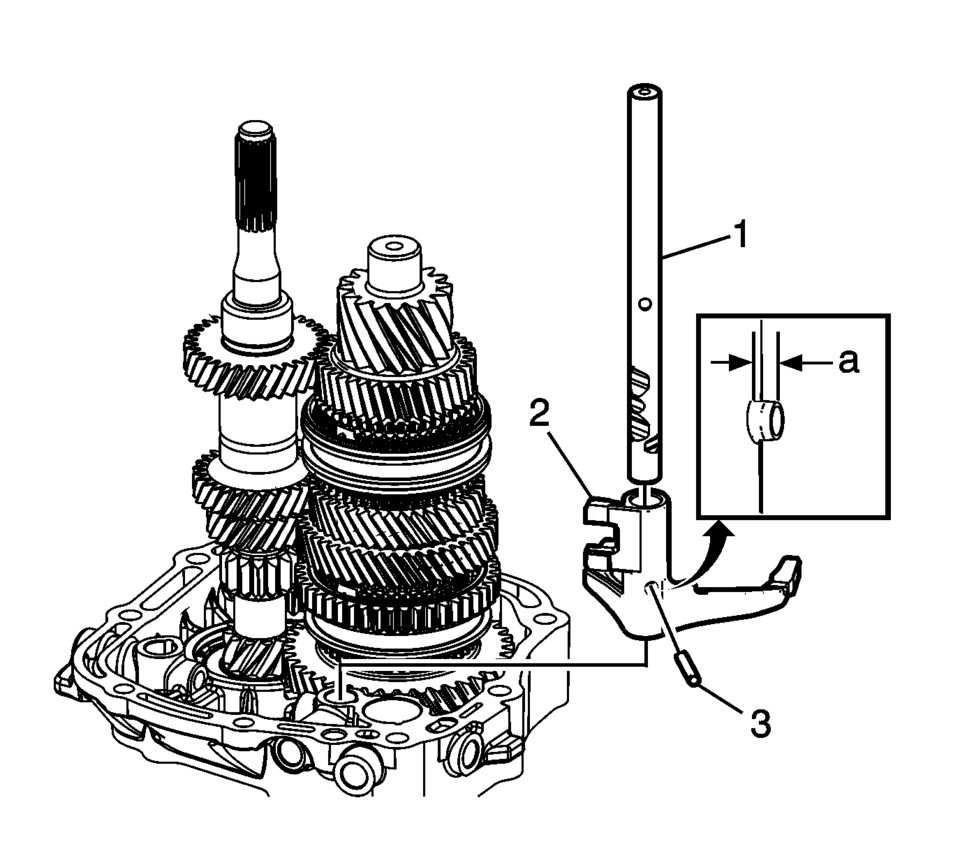 1
a
2
3