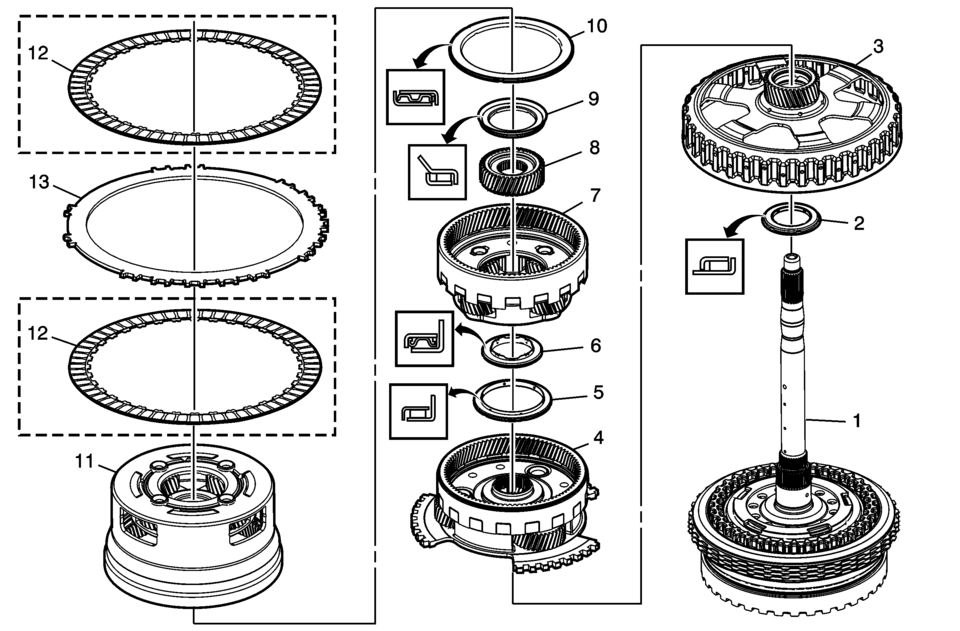 12
13
12
11
10
9
8
7
6
5
4
3
2
1