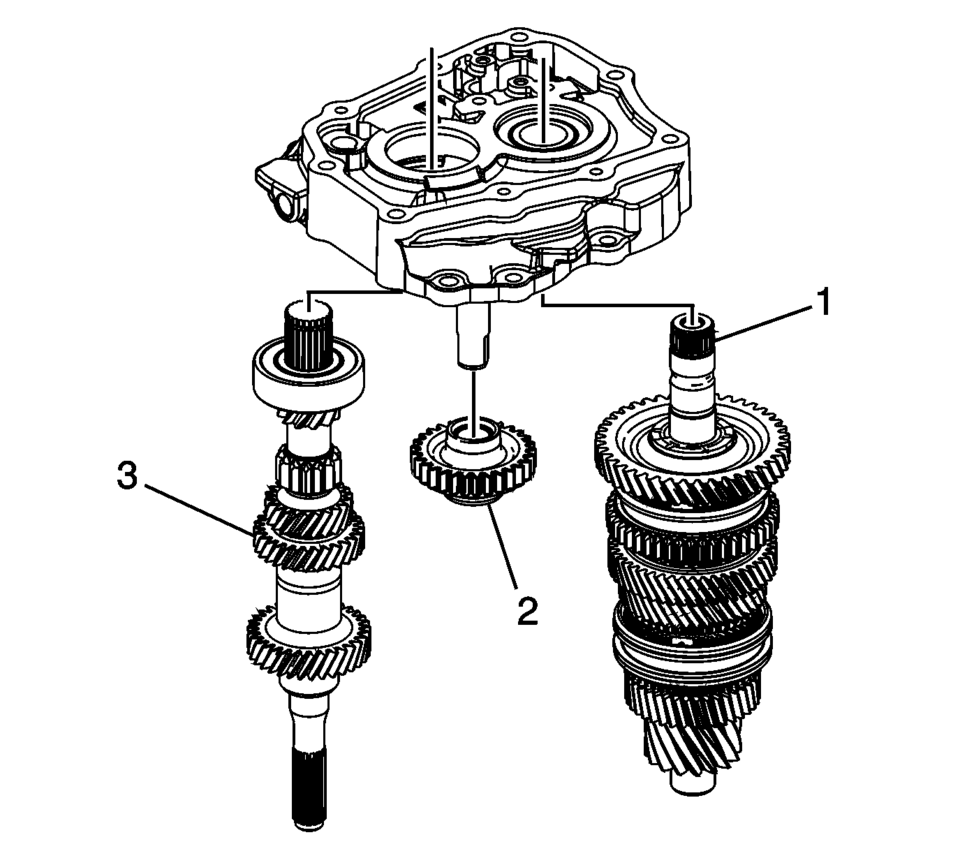 1
3
2