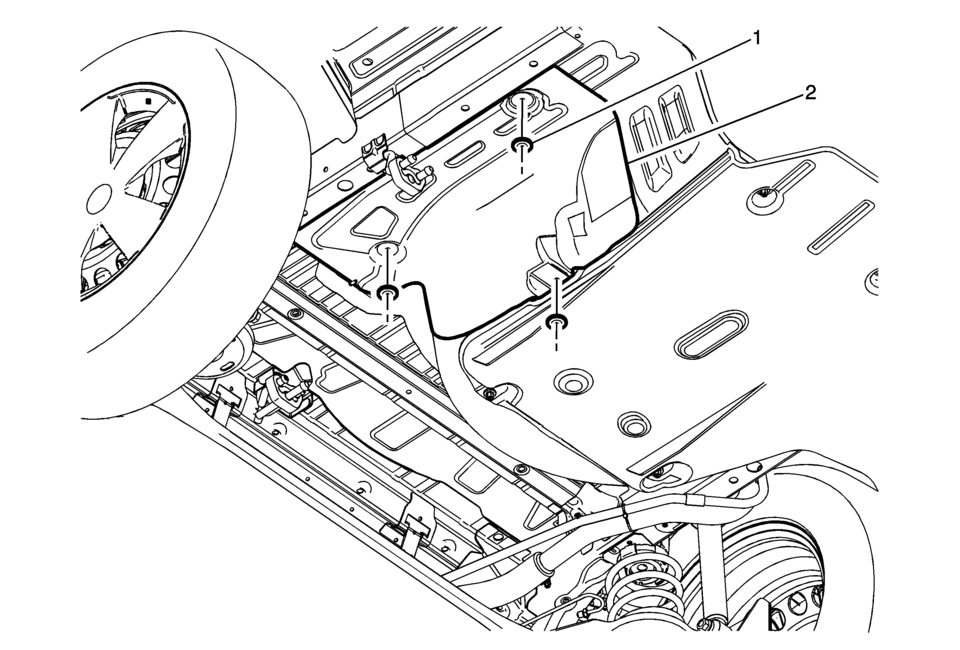 1
2