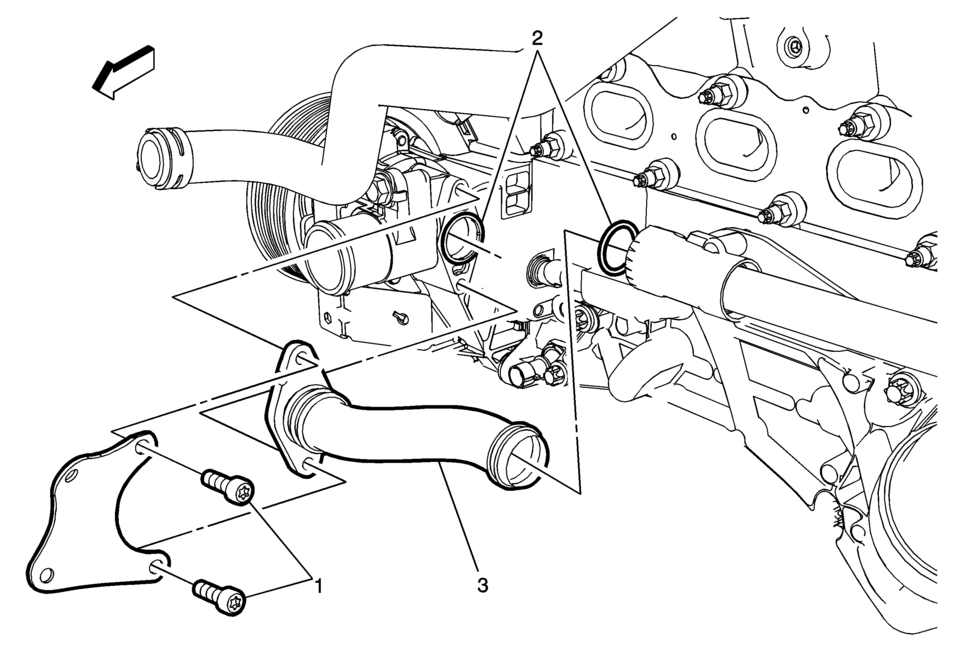 2
1
3