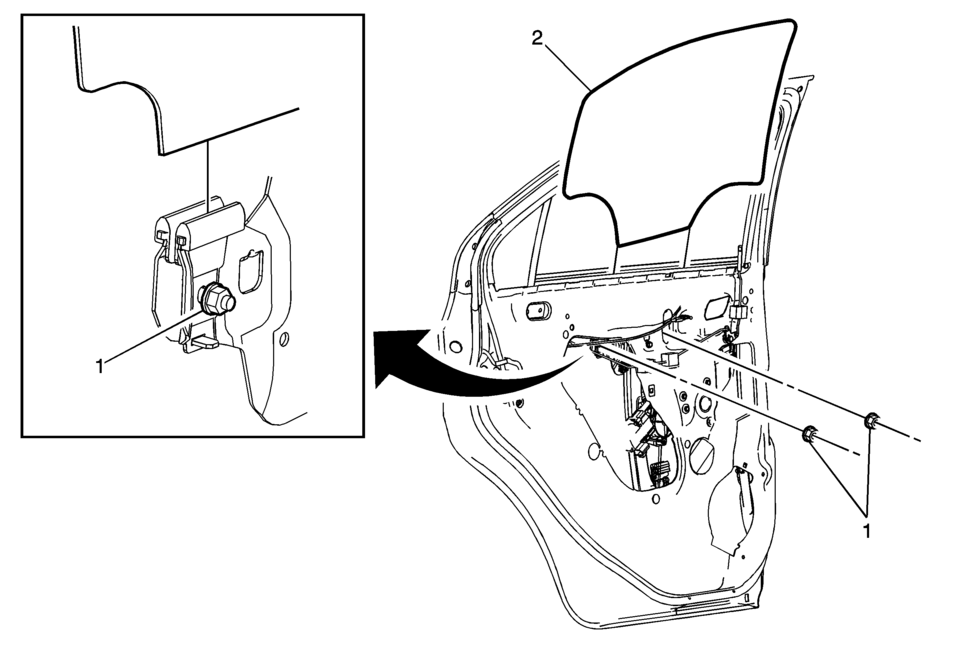 2

1

1