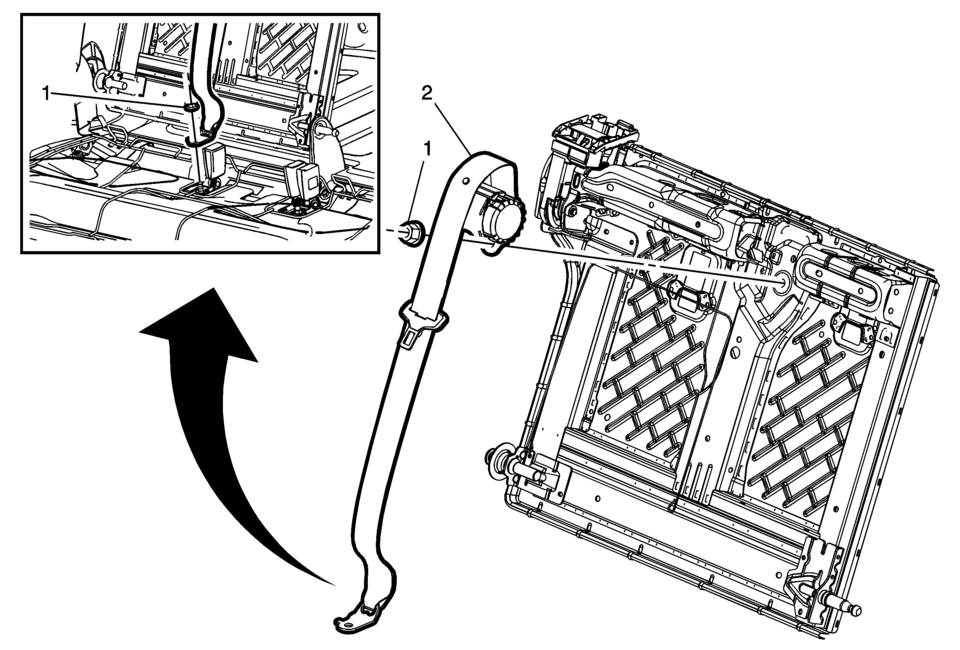 1
2
1