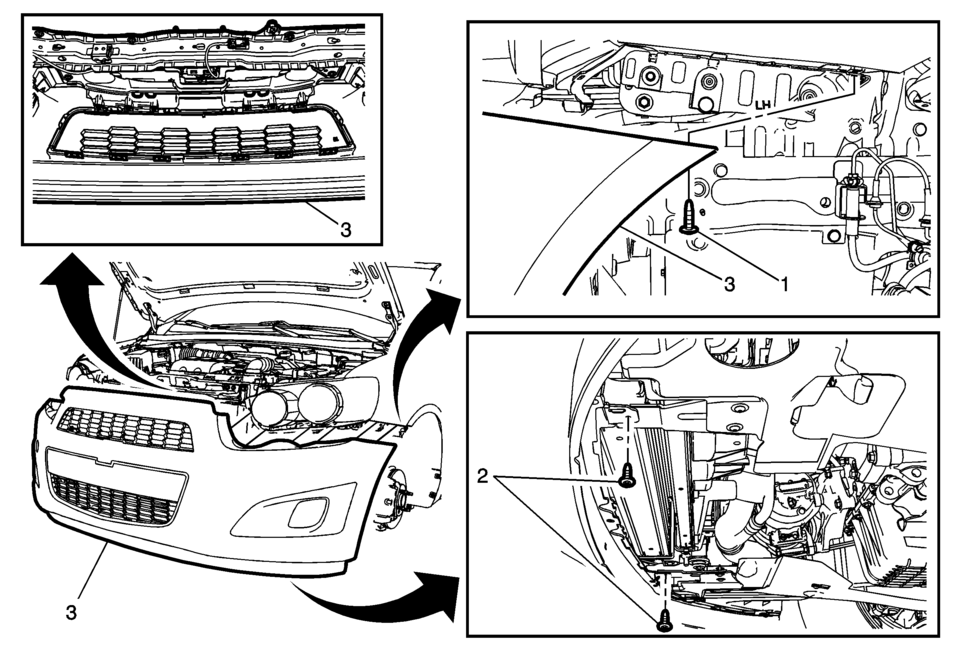 3

LH

3

1

2

3