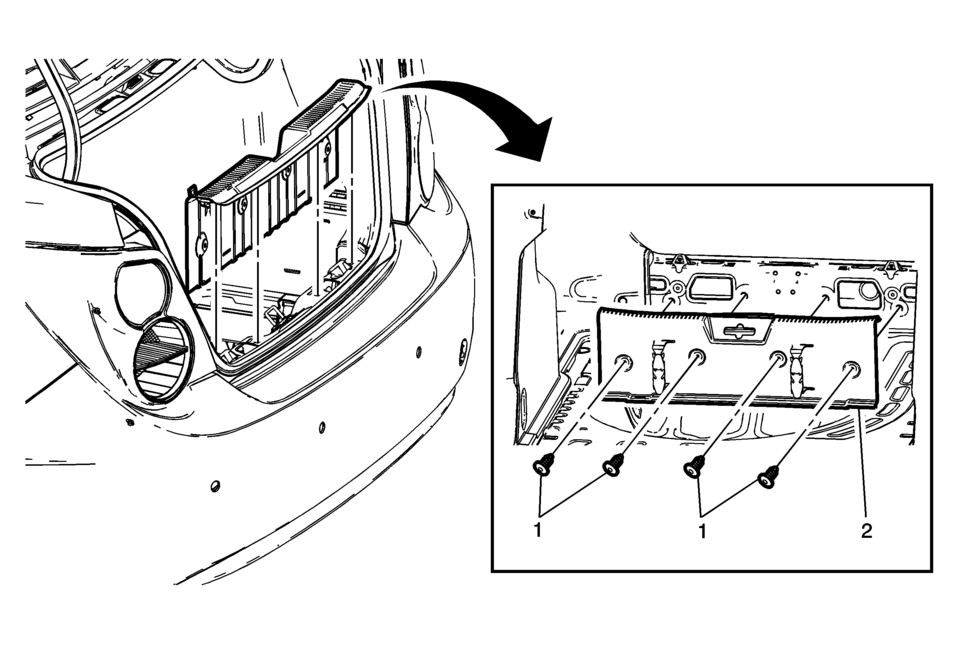 1
1
2