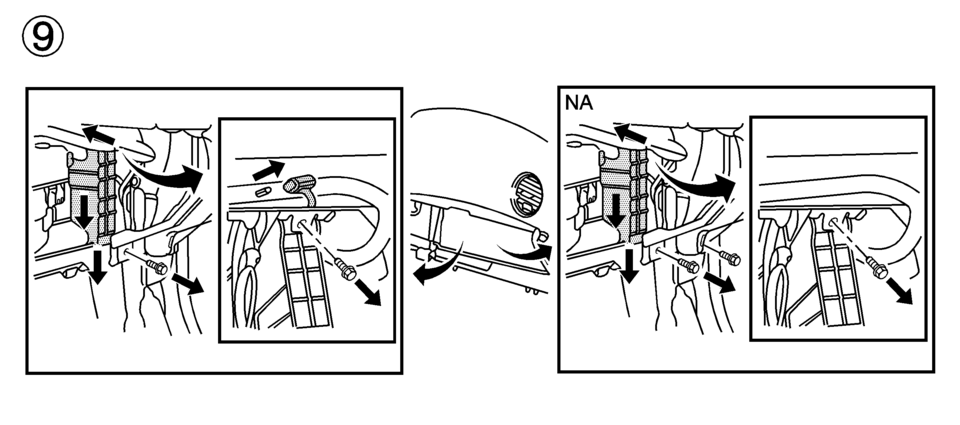 ⑨

NA