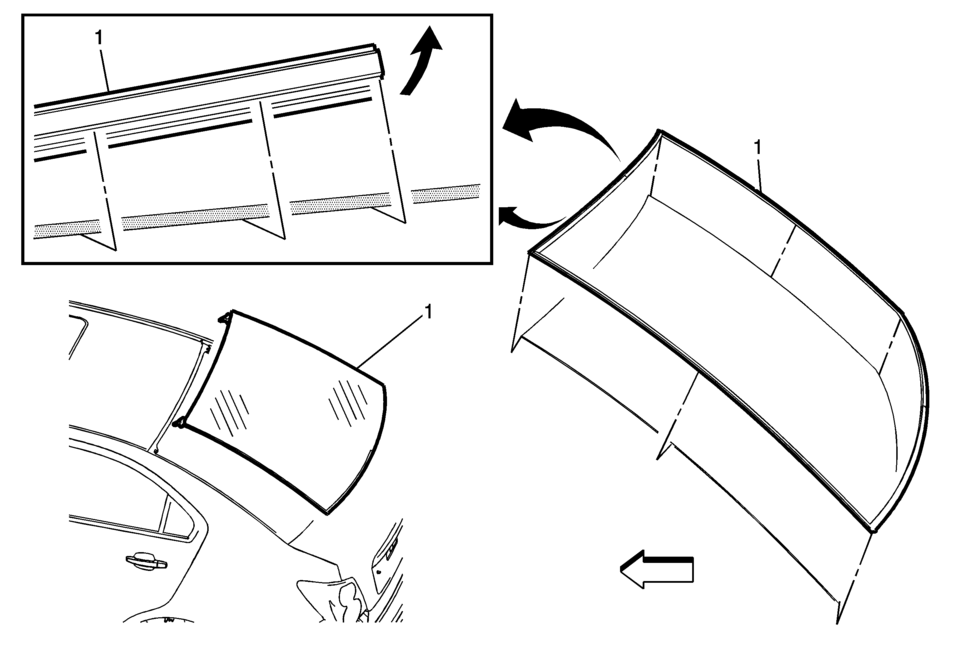 1

1

1