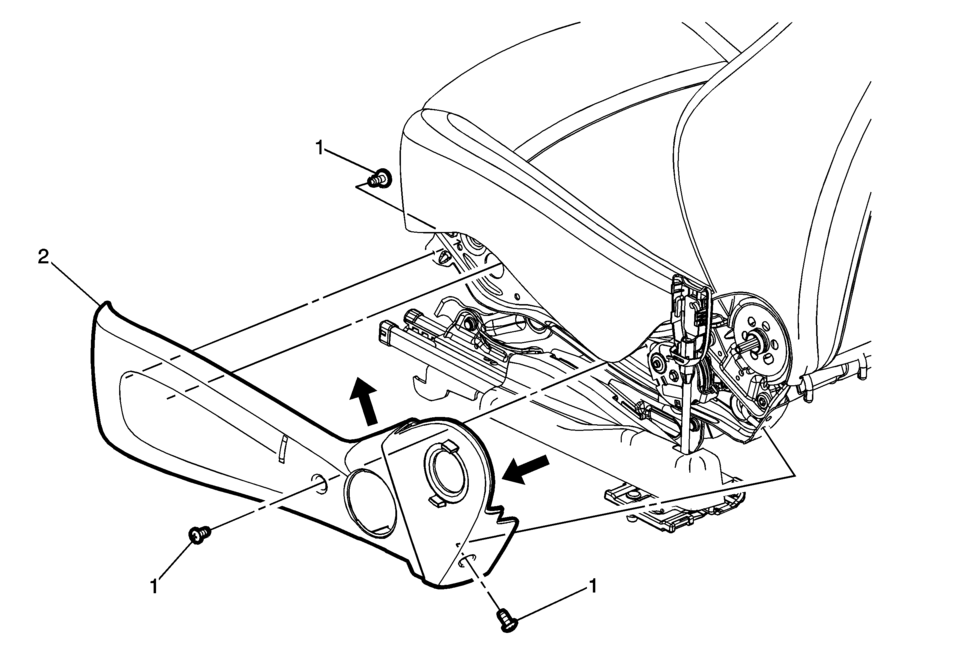 1
2
1
1