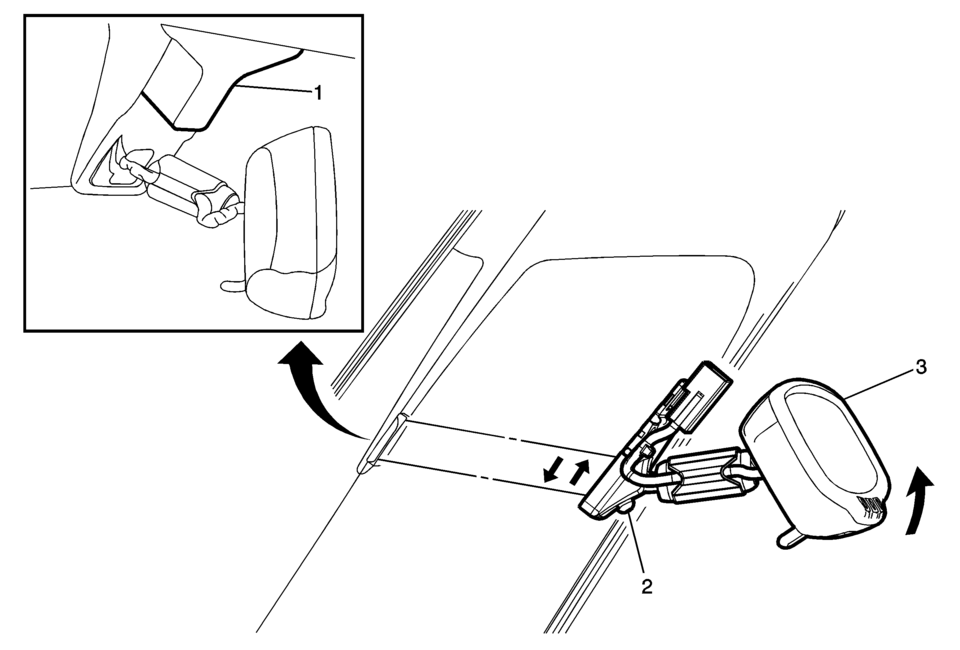 1
3
2