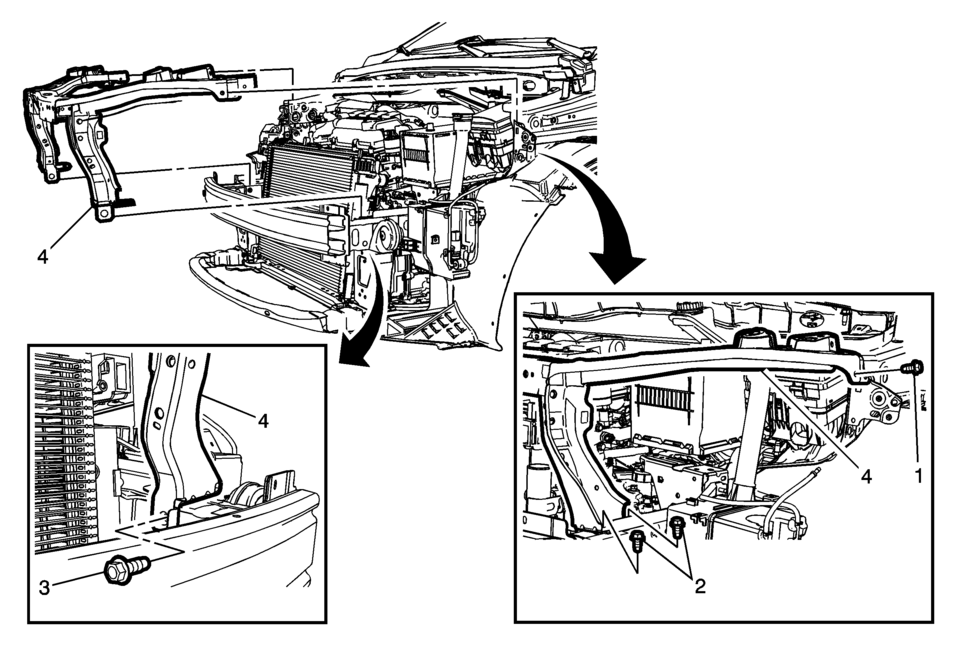 4

4

3

4

1

2