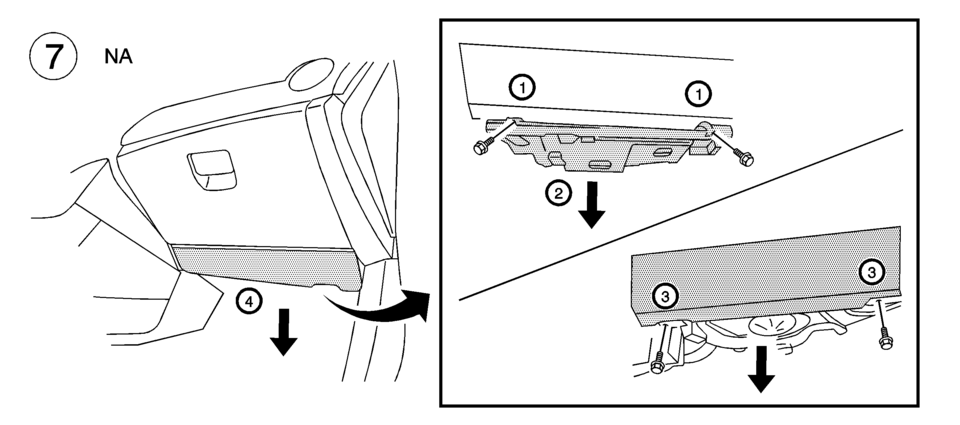 7 NA

4

1 1

2

3 3