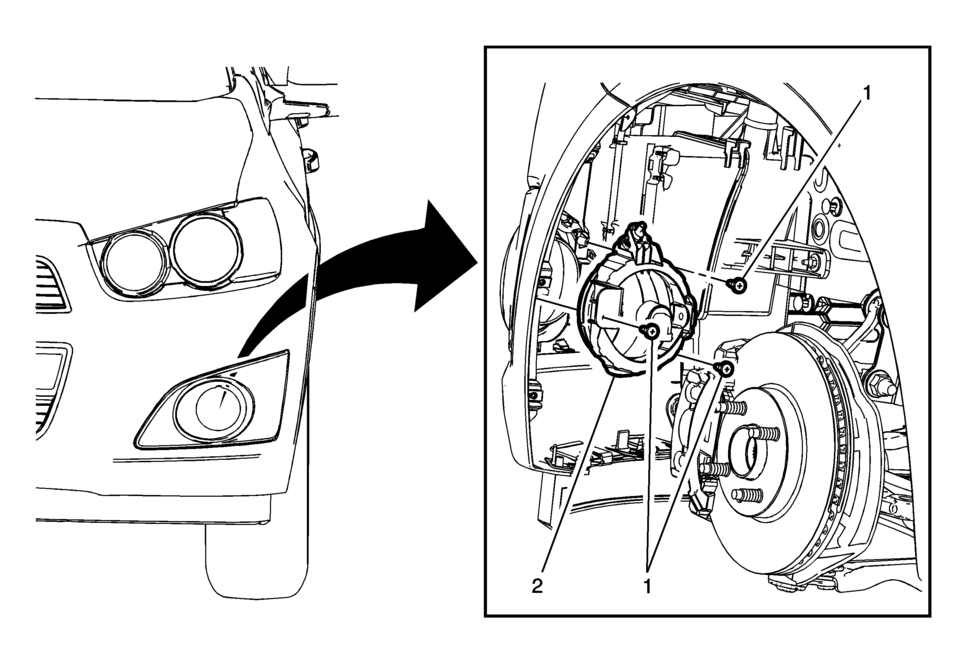 1
2
1