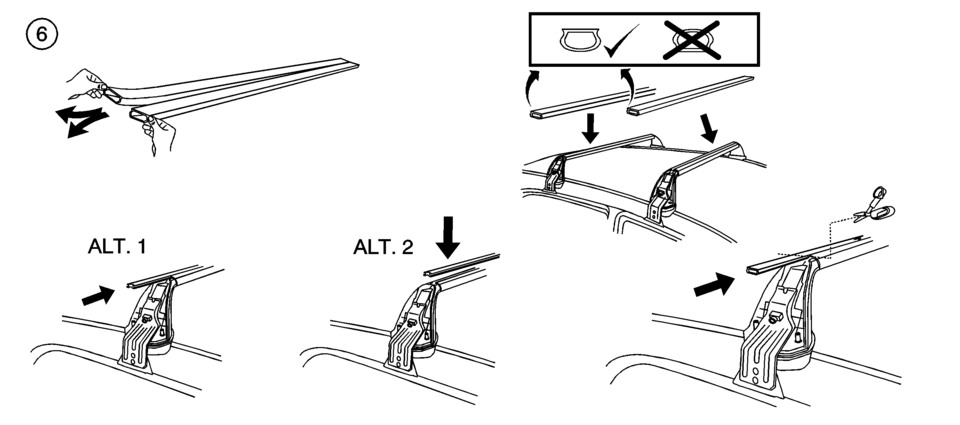 6

ALT. 1

ALT. 2