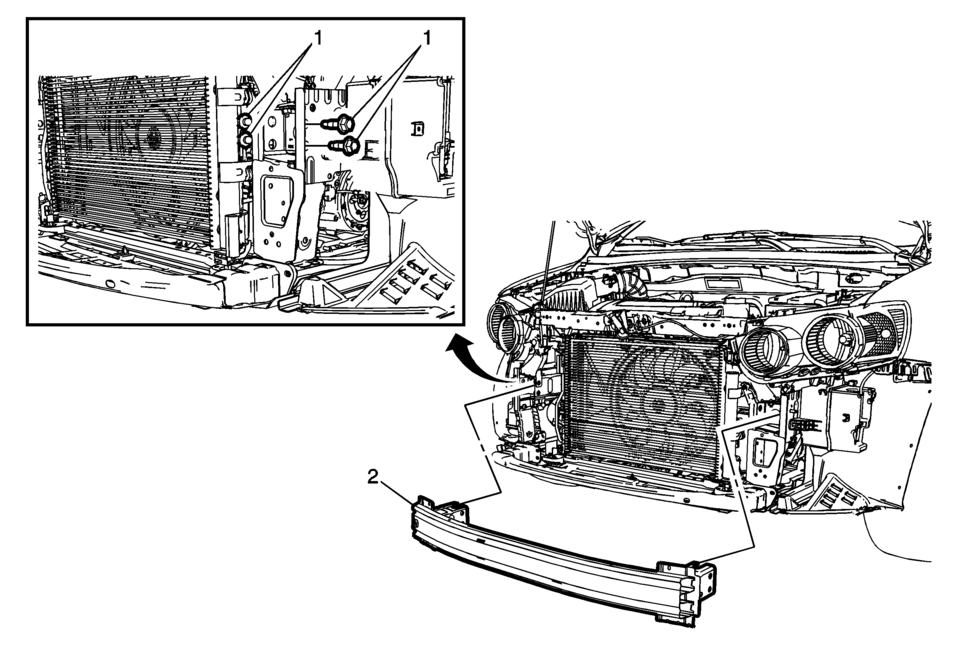 1
1
2