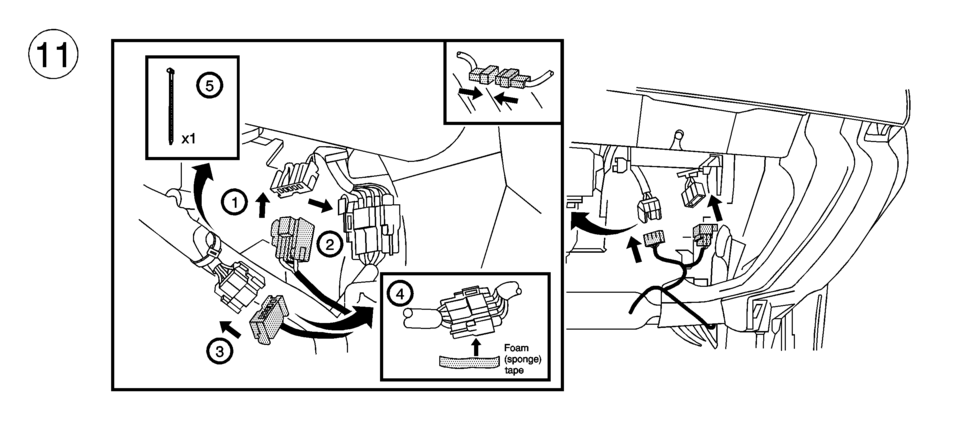 11

5

x1

1

2

3

4

Foam (sponge) tape