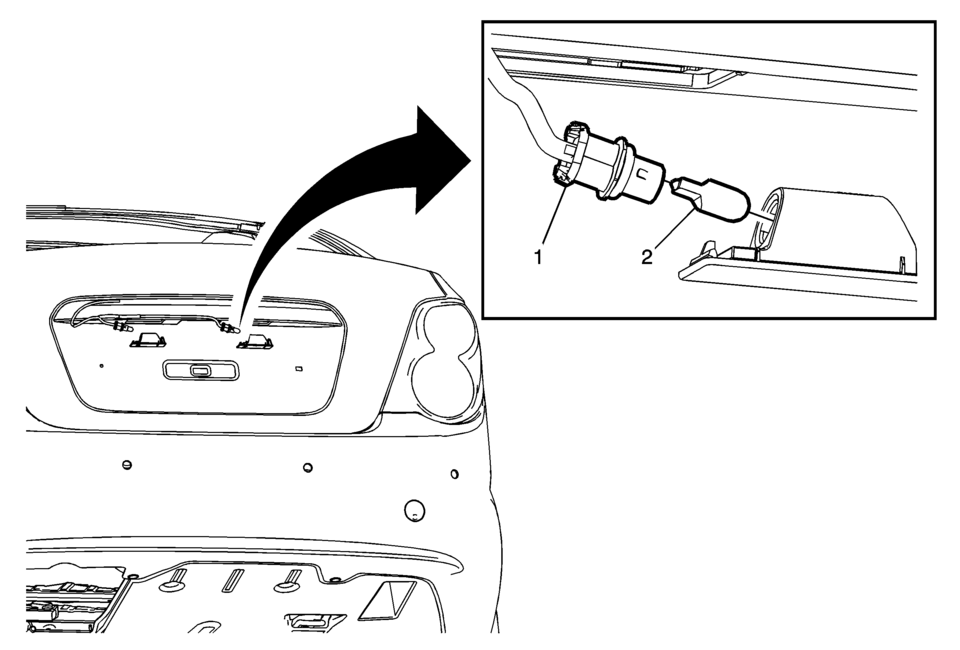 1
2