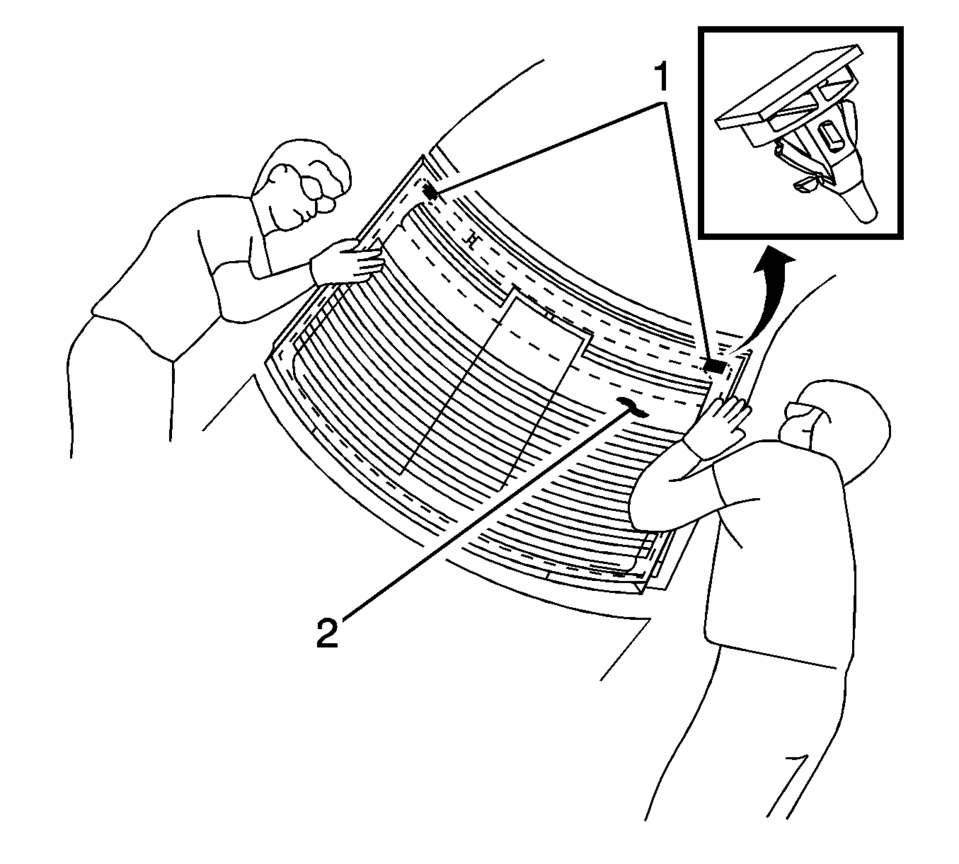 1
2