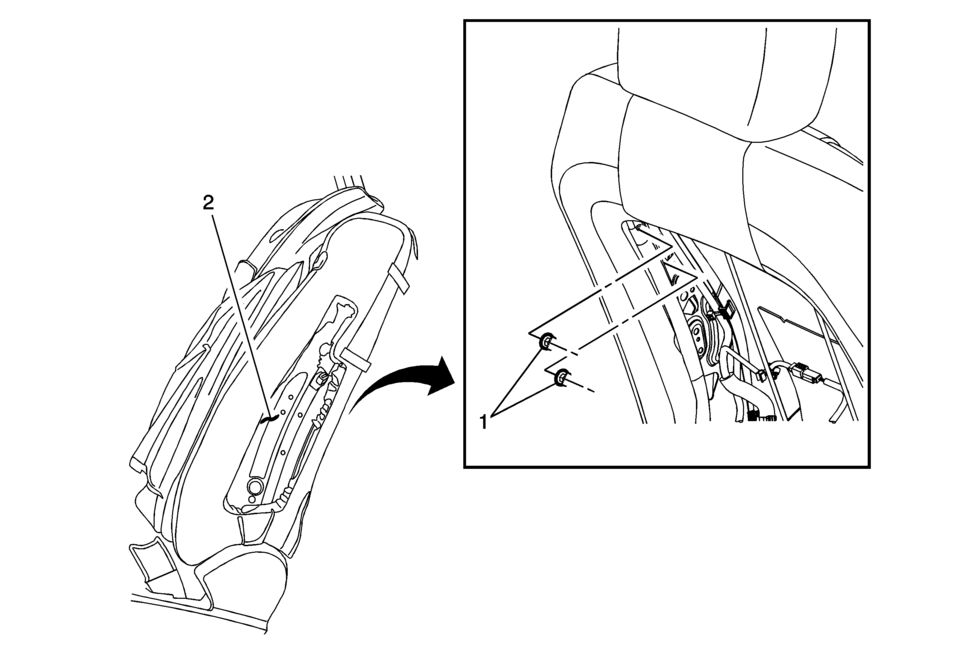 2

1