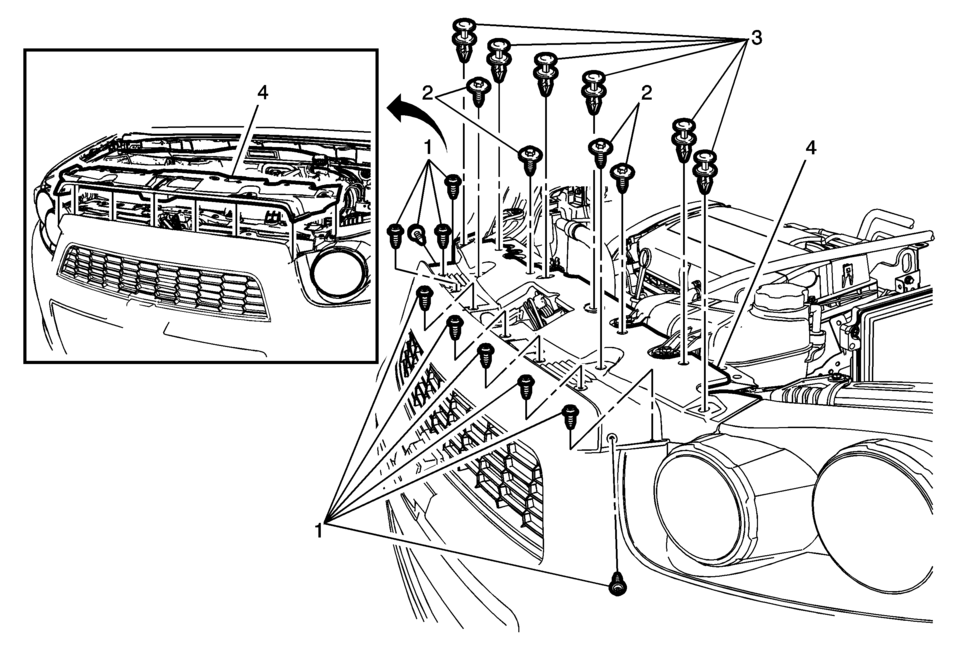 4
3
2
2
1
4
1