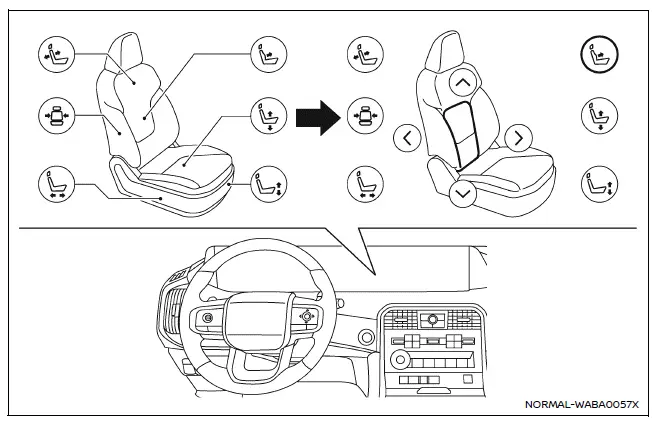 NORMAL-WABA0057X