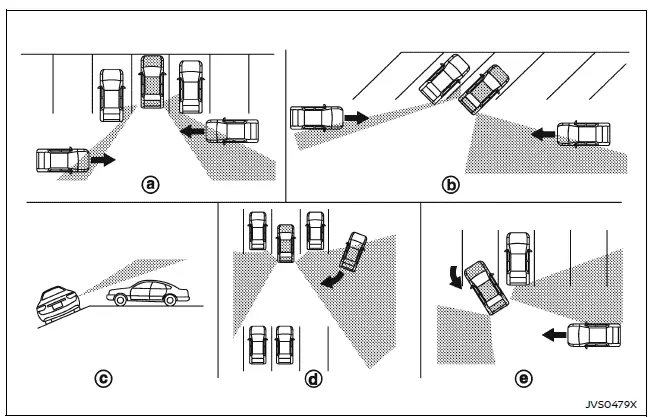 a

b

c

d

e

JVS0479X