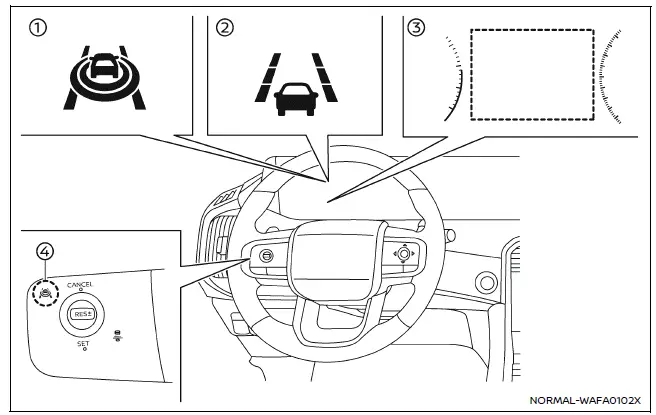 ①

②

③

④

CANCEL

RES+

SET

NORMAL-WAFA0102X