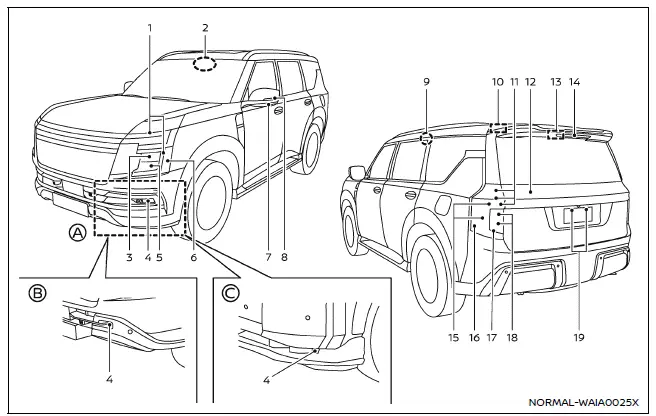 1
2
3 4 5
6
7 8
A
B
4
C
4
9
10 11 12
13 14
15 16 17 18
19
NORMAL-WAIA0025X